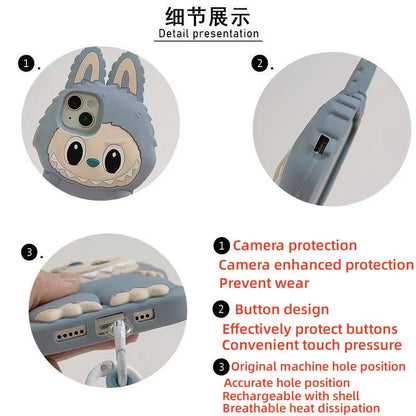 细节展示
Detail presentation

1.

2.

3.

1 Camera protection
Camera enhanced protection
Prevent wear

2 Button design
Effectively protect buttons
Convenient touch pressure

3 Original machine hole position
Accurate hole position
Rechargeable with shell
Breathable heat dissipation